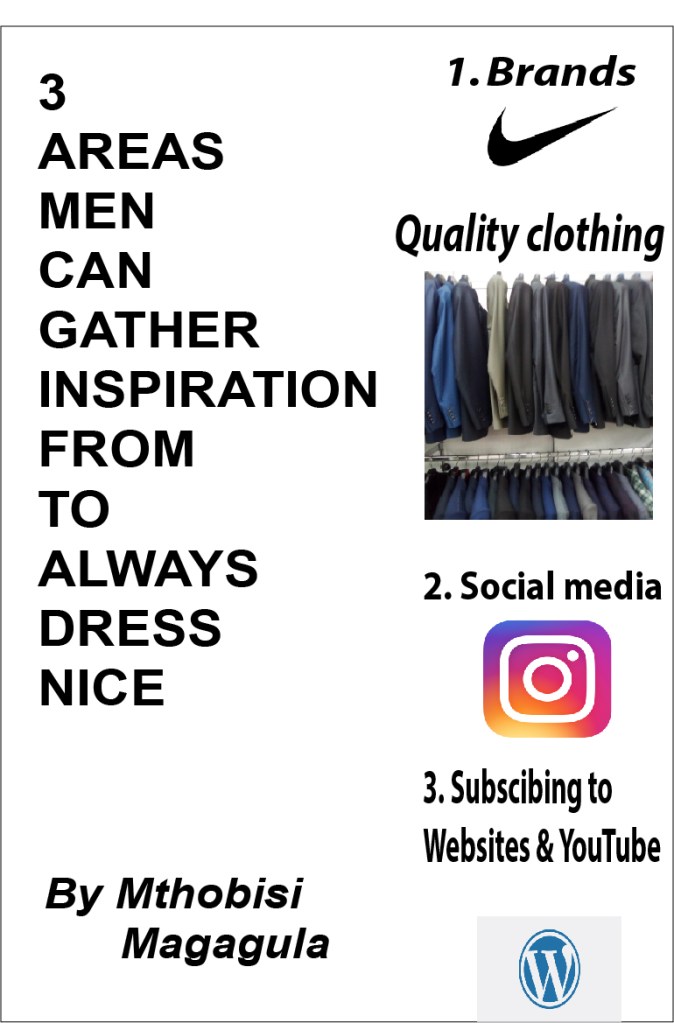 3
AREAS
MEN
CAN
GATHER
INSPIRATION
FROM
TO
ALWAYS
DRESS
NICE

By Mthobisi
Magagula

1. Brands

Quality clothing

2. Social media

3. Subscibing to Websites & YouTube